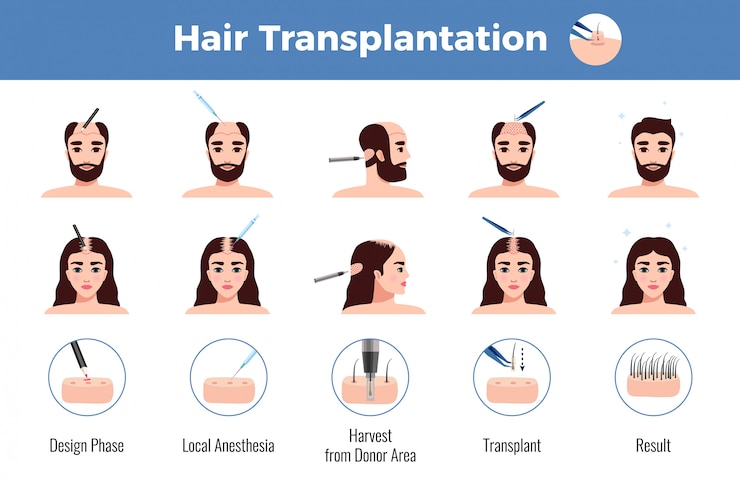 Hair Transplantation

Design Phase

Local Anesthesia

Harvest from Donor Area

Transplant

Result